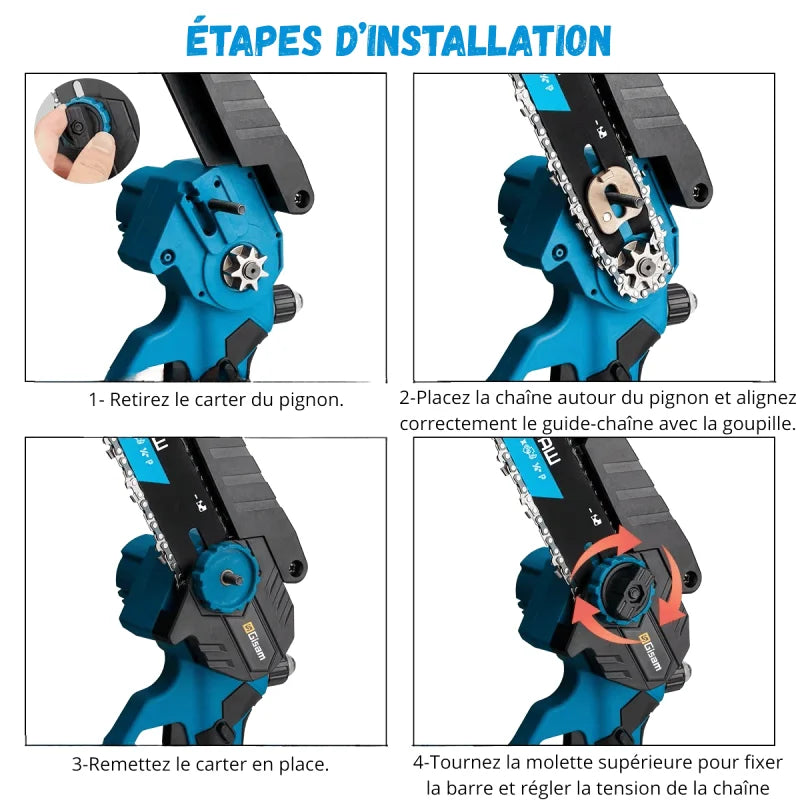 ÉTAPES D'INSTALLATION

1- Retirez le carter du pignon.

2-Placez la chaîne autour du pignon et alignez correctement le guide-chaîne avec la goupille.

Gisam

3-Remettez le carter en place.

Gisam

4-Tournez la molette supérieure pour fixer la barre et régler la tension de la chaîne