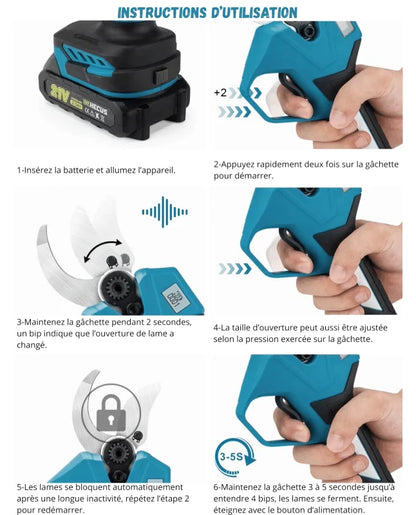 INSTRUCTIONS D'UTILISATION

21V

HECUS

+2

1-Insérez la batterie et allumez l'appareil.

2-Appuyez rapidement deux fois sur la gâchette pour démarrer.

3-Maintenez la gâchette pendant 2 secondes, un bip indique que l'ouverture de lame a changé.

4-La taille d'ouverture peut aussi être ajustée selon la pression exercée sur la gâchette.

3-5S

5-Les lames se bloquent automatiquement après une longue inactivité, répétez l'étape 2 pour redémarrer.

6-Maintenez la gâchette 3 à 5 secondes jusqu'à entendre 4 bips, les lames se ferment. Ensuite, éteignez avec le bouton d'alimentation.