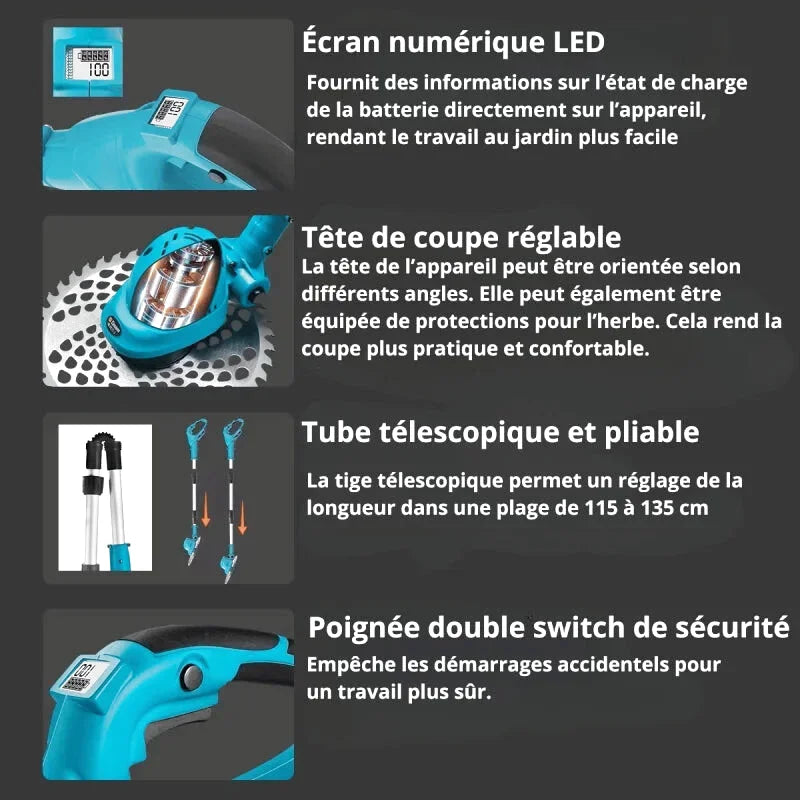 100

Écran numérique LED

Fournit des informations sur l'état de charge de la batterie directement sur l'appareil, rendant le travail au jardin plus facile

Tête de coupe réglable

La tête de l'appareil peut être orientée selon différents angles. Elle peut également être équipée de protections pour l'herbe. Cela rend la coupe plus pratique et confortable.

Tube télescopique et pliable

La tige télescopique permet un réglage de la longueur dans une plage de 115 à 135 cm

Poignée double switch de sécurité

Empêche les démarrages accidentels pour un travail plus sûr.